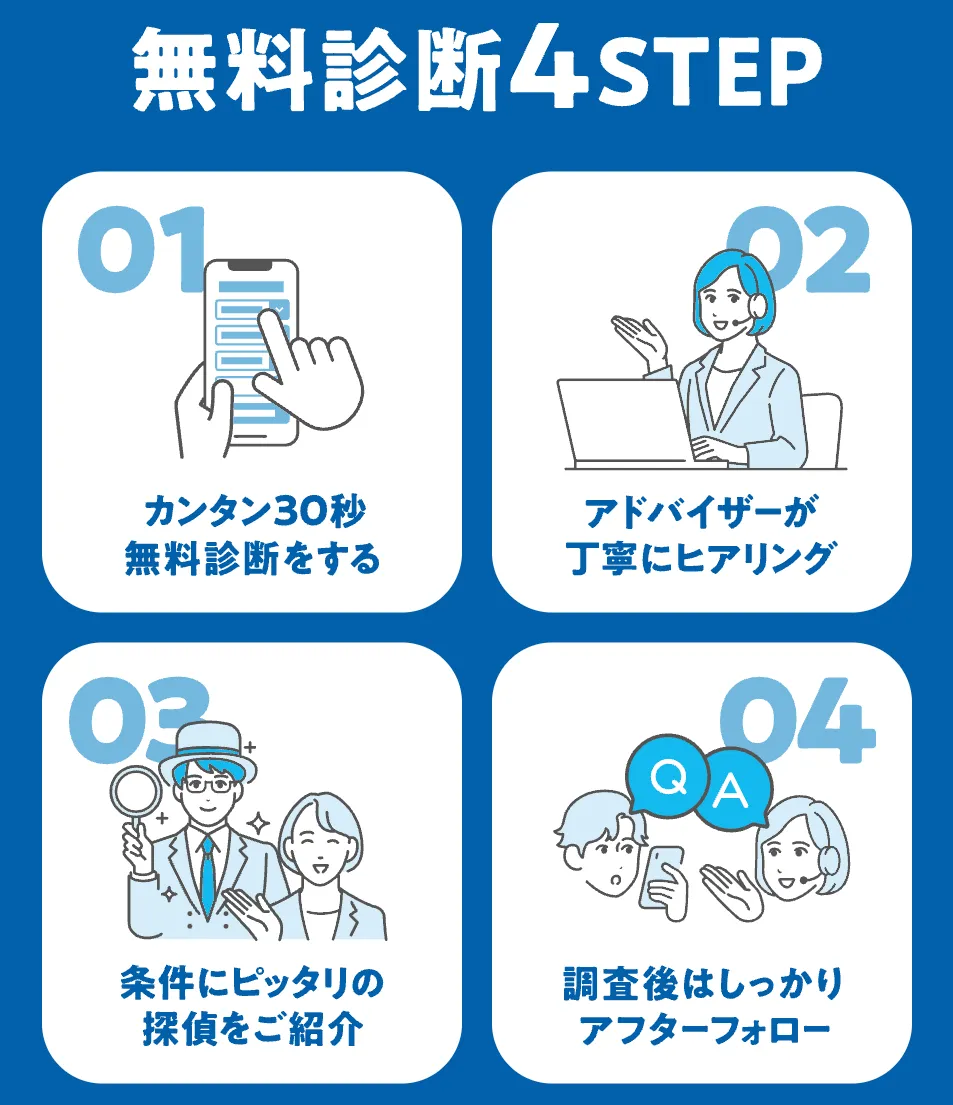 無料診断4STEP

01

カンタン30秒
無料診断をする

02

アドバイザーが
丁寧にヒアリング

03

条件にピッタリの
探偵をご紹介

04

Q A

調査後はしっかり
アフターフォロー